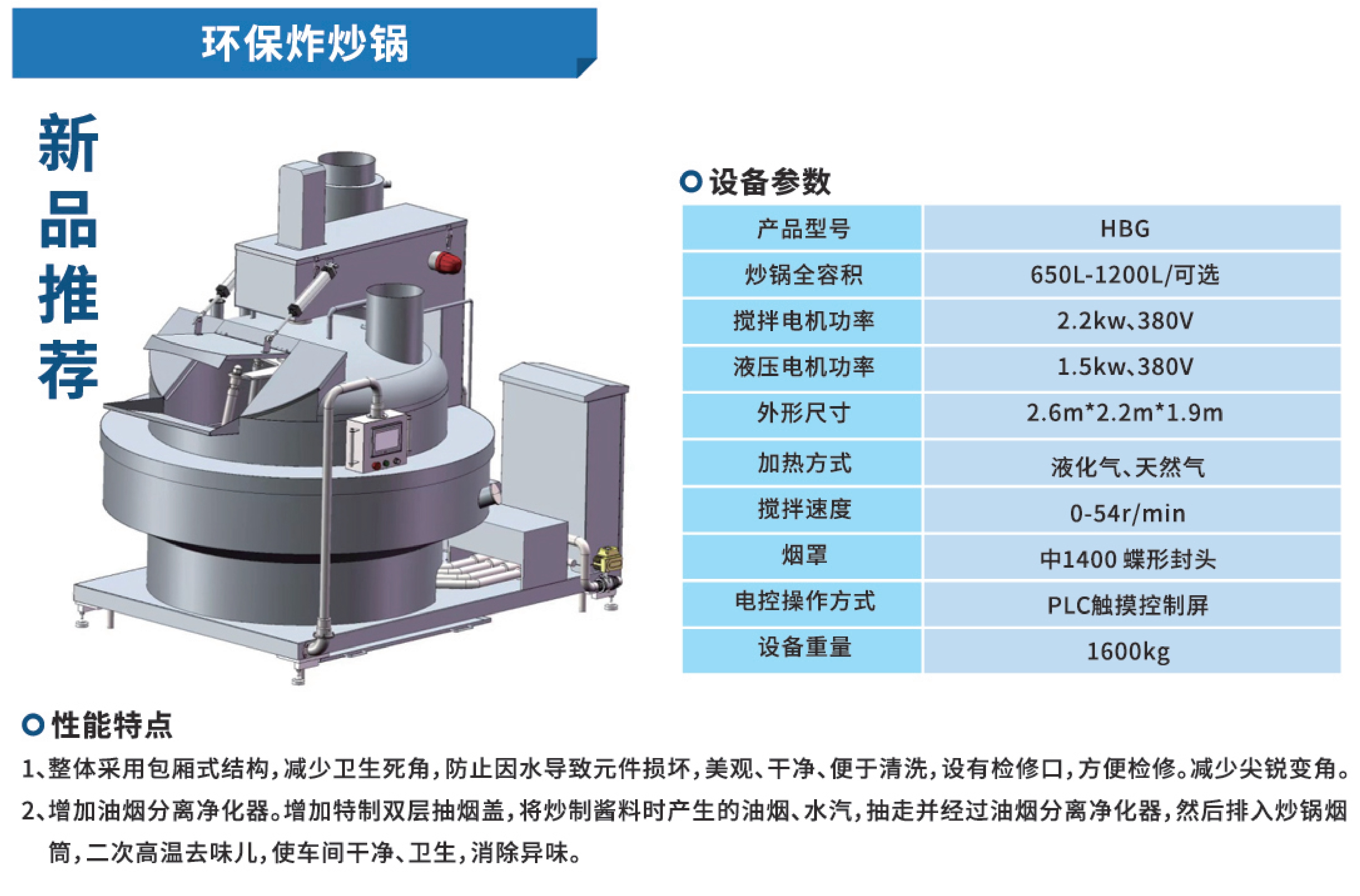 环保炸炒锅

新品推荐

设备参数

| 产品型号 | HBG |
|---|---|
| 炒锅全容积 | 650L-1200L/可选 |
| 搅拌电机功率 | 2.2kw、380V |
| 液压电机功率 | 1.5kw、380V |
| 外形尺寸 | 2.6m*2.2m*1.9m |
| 加热方式 | 液化气、天然气 |
| 搅拌速度 | 0-54r/min |
| 烟罩 | 中1400 蝶形封头 |
| 电控操作方式 | PLC触摸控制屏 |
| 设备重量 | 1600kg |

性能特点

1、整体采用包厢式结构，减少卫生死角，防止因水导致元件损坏，美观、干净、便于清洗，设有检修口，方便检修。减少尖锐变角。

2、增加油烟分离净化器。增加特制双层抽烟盖，将炒制酱料时产生的油烟、水汽，抽走并经过油烟分离净化器，然后排入炒锅烟筒，二次高温去味儿，使车间干净、卫生，消除异味。